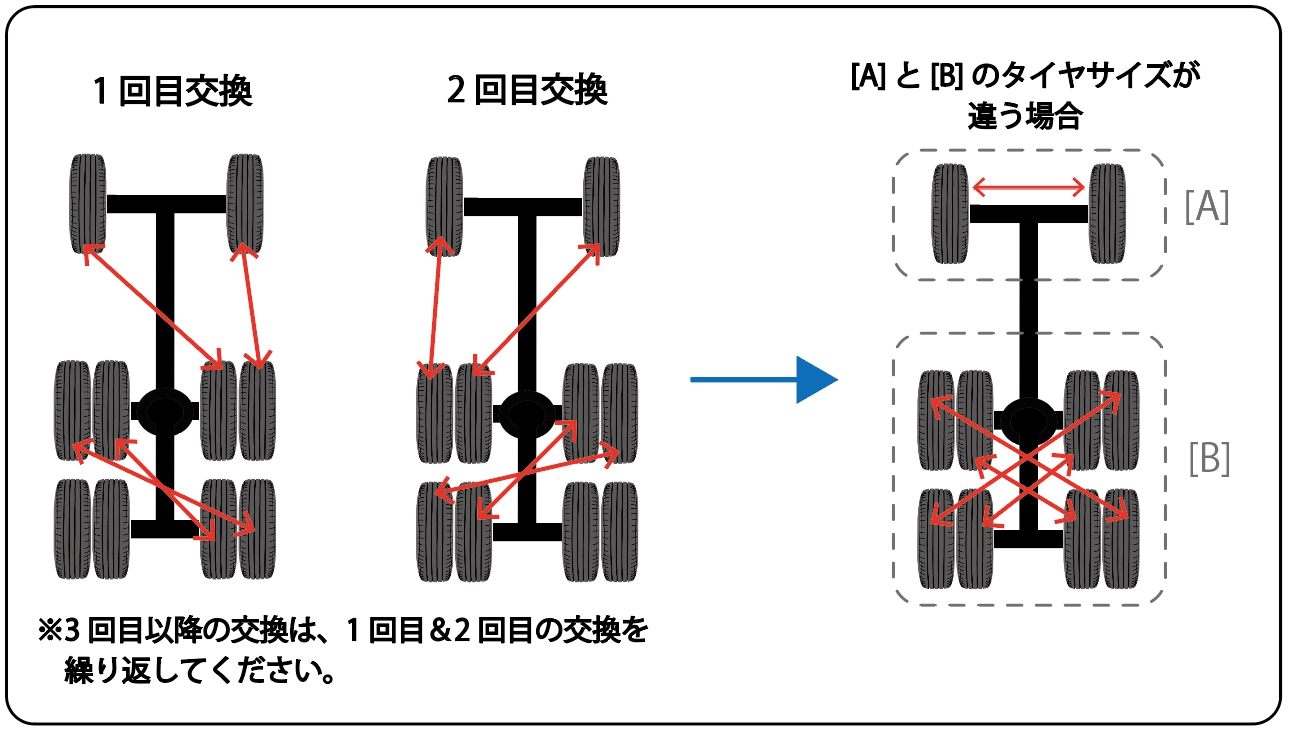 1 回目交換

2 回目交換

[A] と [B] のタイヤサイズが違う場合

[A]

[B]

※3 回目以降の交換は、1 回目＆2 回目の交換を繰り返してください。